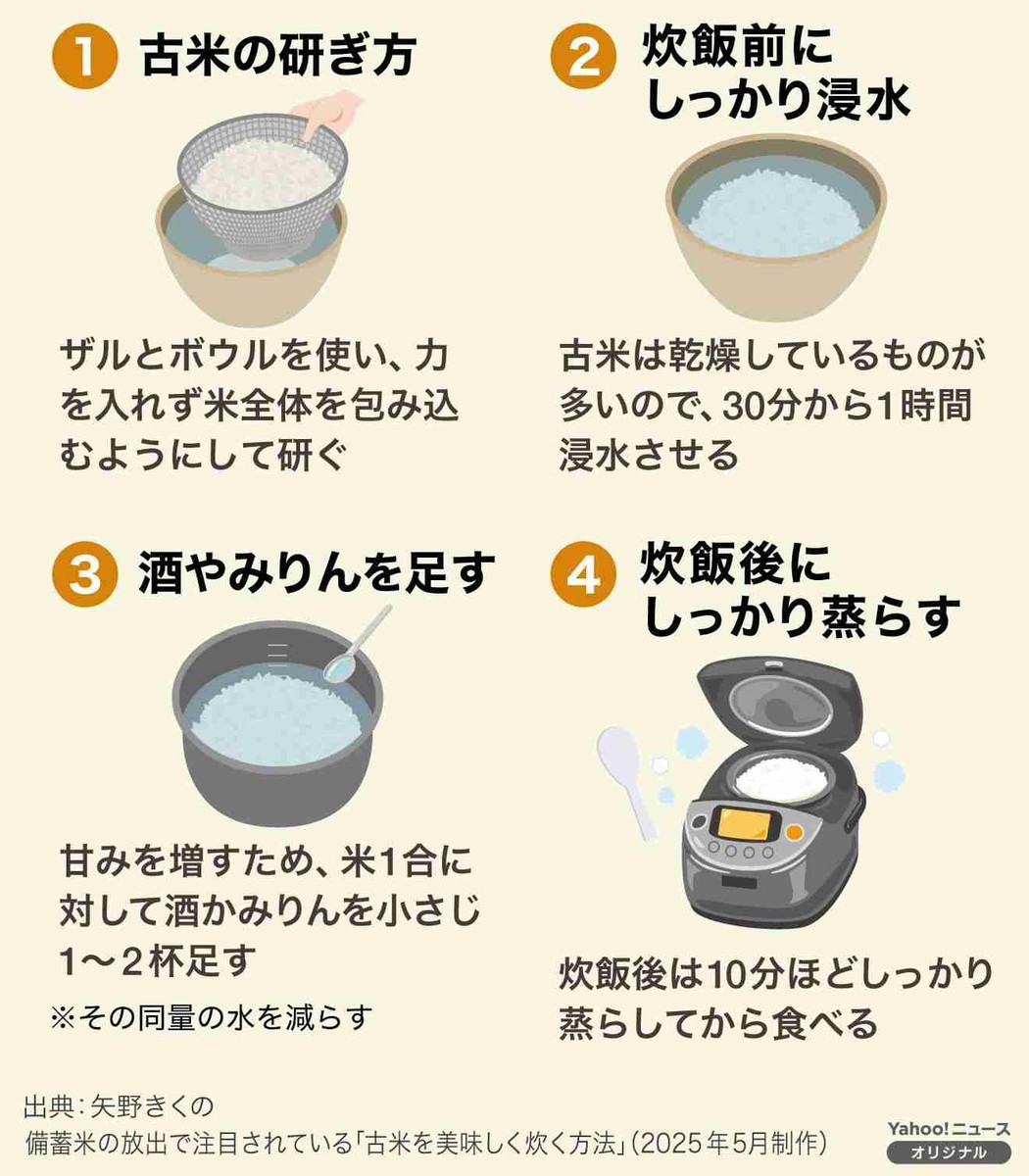 1 古米の研ぎ方

ザルとボウルを使い、力を入れず米全体を包み込むようにして研ぐ

2 炊飯前にしっかり浸水

古米は乾燥しているものが多いので、30分から1時間浸水させる

3 酒やみりんを足す

甘みを増すため、米1合に対して酒かみりんを小さじ1〜2杯足す

※その同量の水を減らす

4 炊飯後にしっかり蒸らす

炊飯後は10分ほどしっかり蒸らしてから食べる

出典：矢野きくの
備蓄米の放出で注目されている「古米を美味しく炊く方法」（2025年5月制作）

Yahoo!ニュース
オリジナル